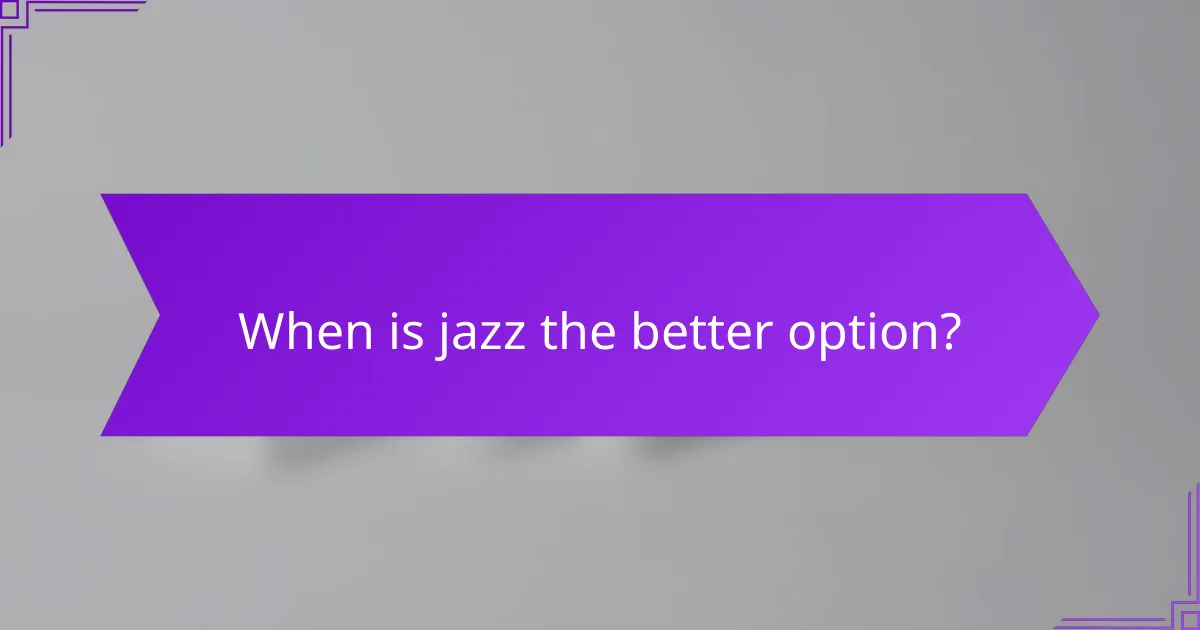 When is jazz the better option?